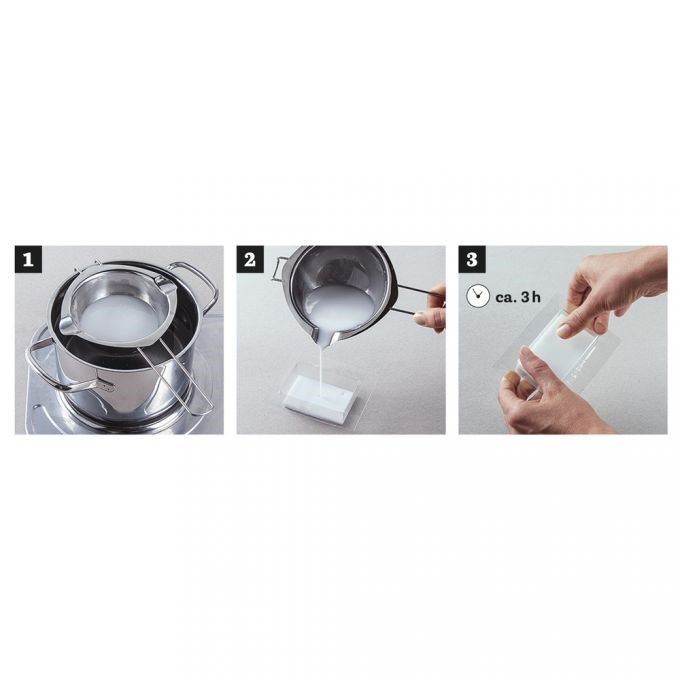 1

2

3

ca. 3 h