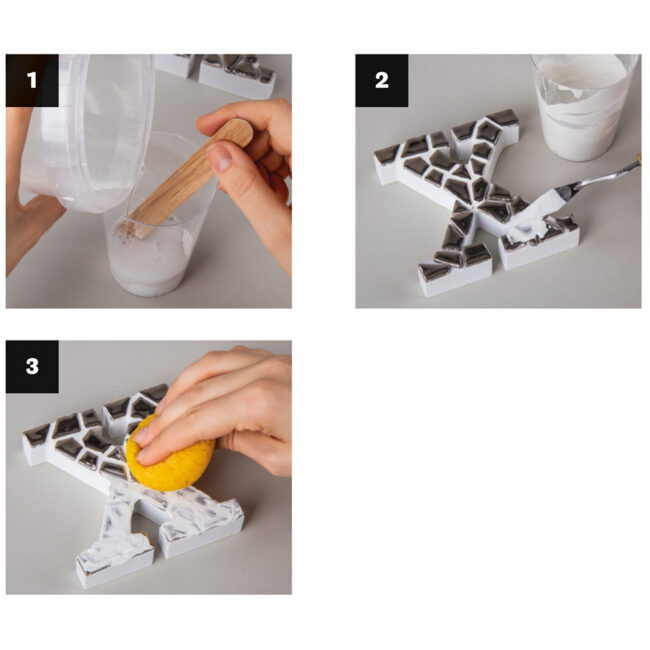 1

2

3