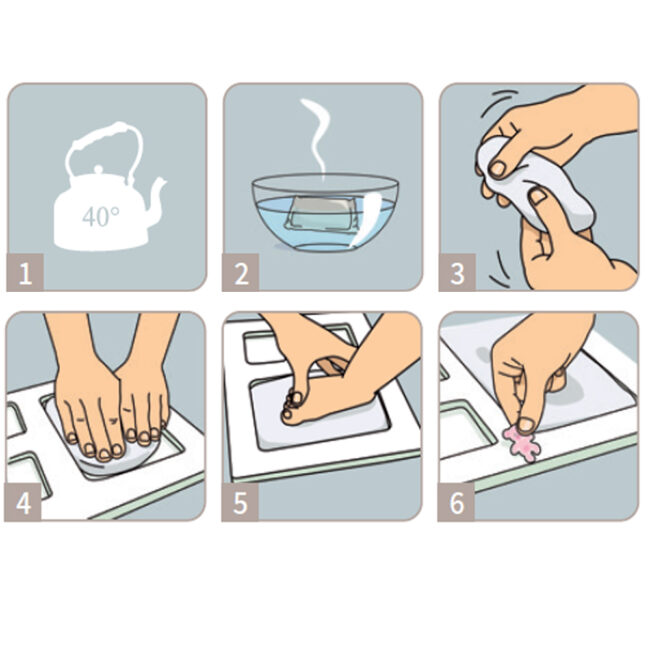 40°

1

2

3

4

5

6